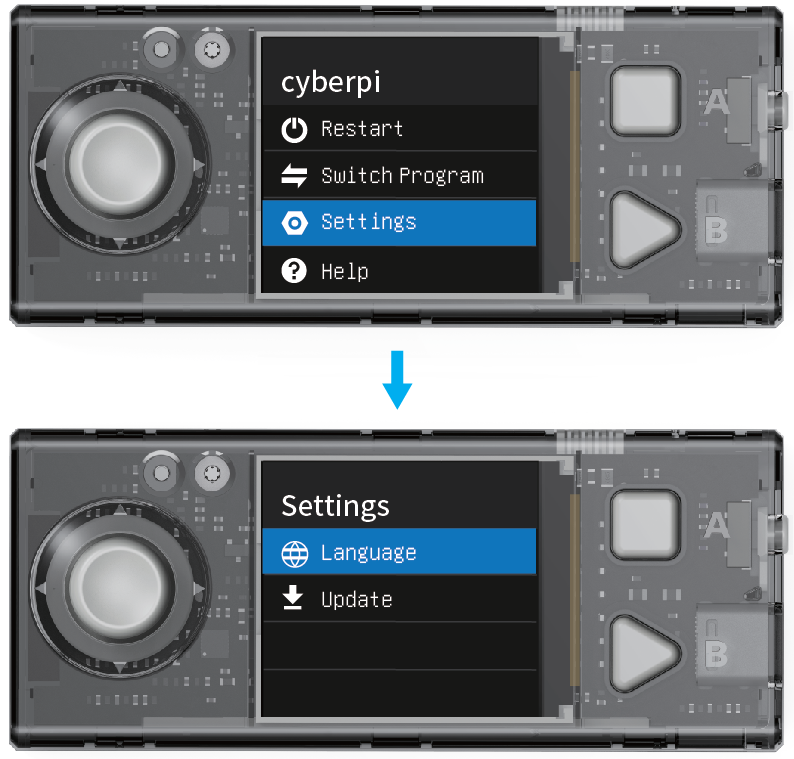 cyberpi
Restart
Switch Program
Settings
Help
A
B

Settings
Language
Update
A
B