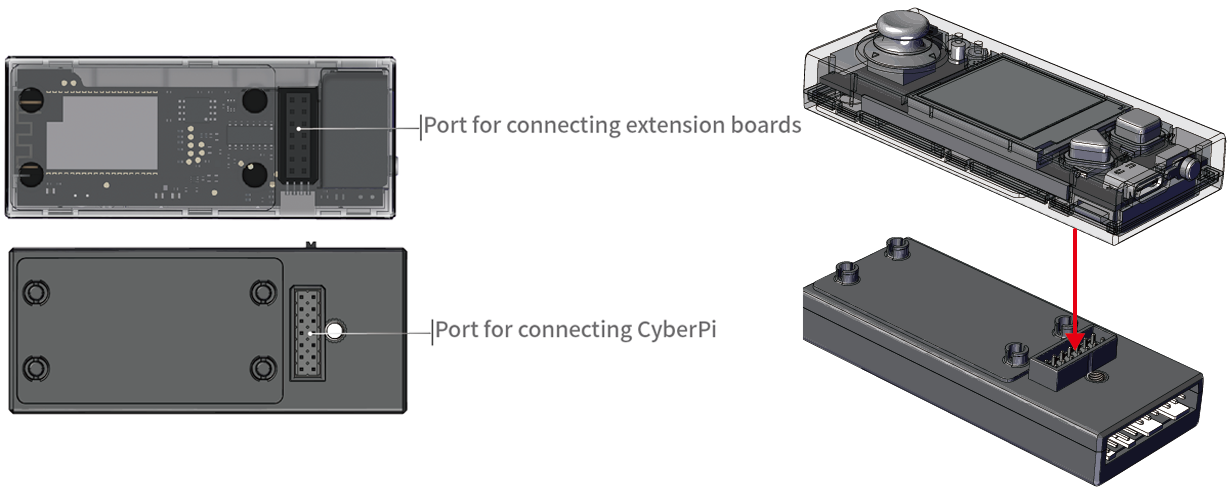 Port for connecting extension boards

Port for connecting CyberPi